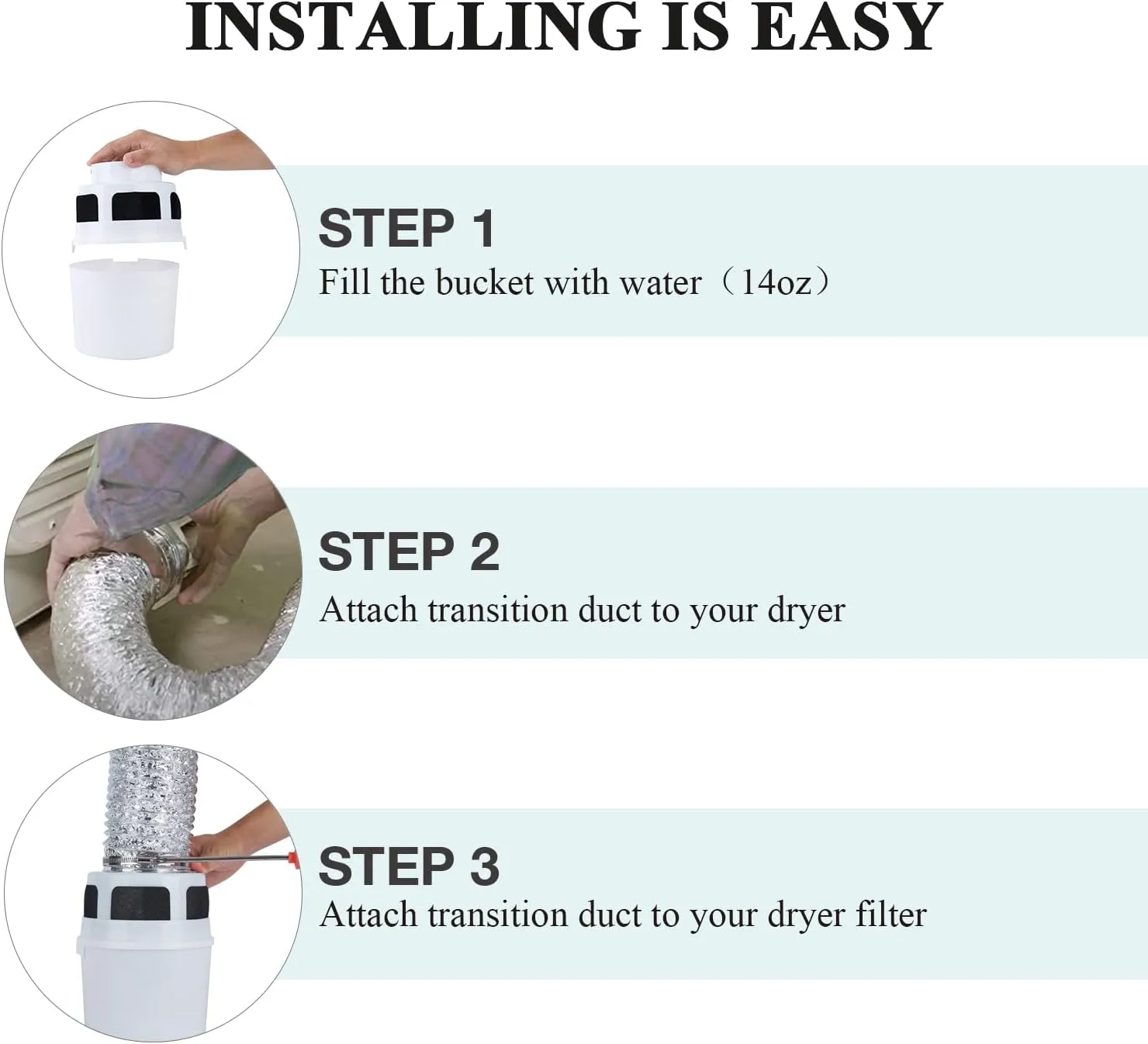 INSTALLING IS EASY

STEP 1
Fill the bucket with water（14oz）

STEP 2
Attach transition duct to your dryer

STEP 3
Attach transition duct to your dryer filter