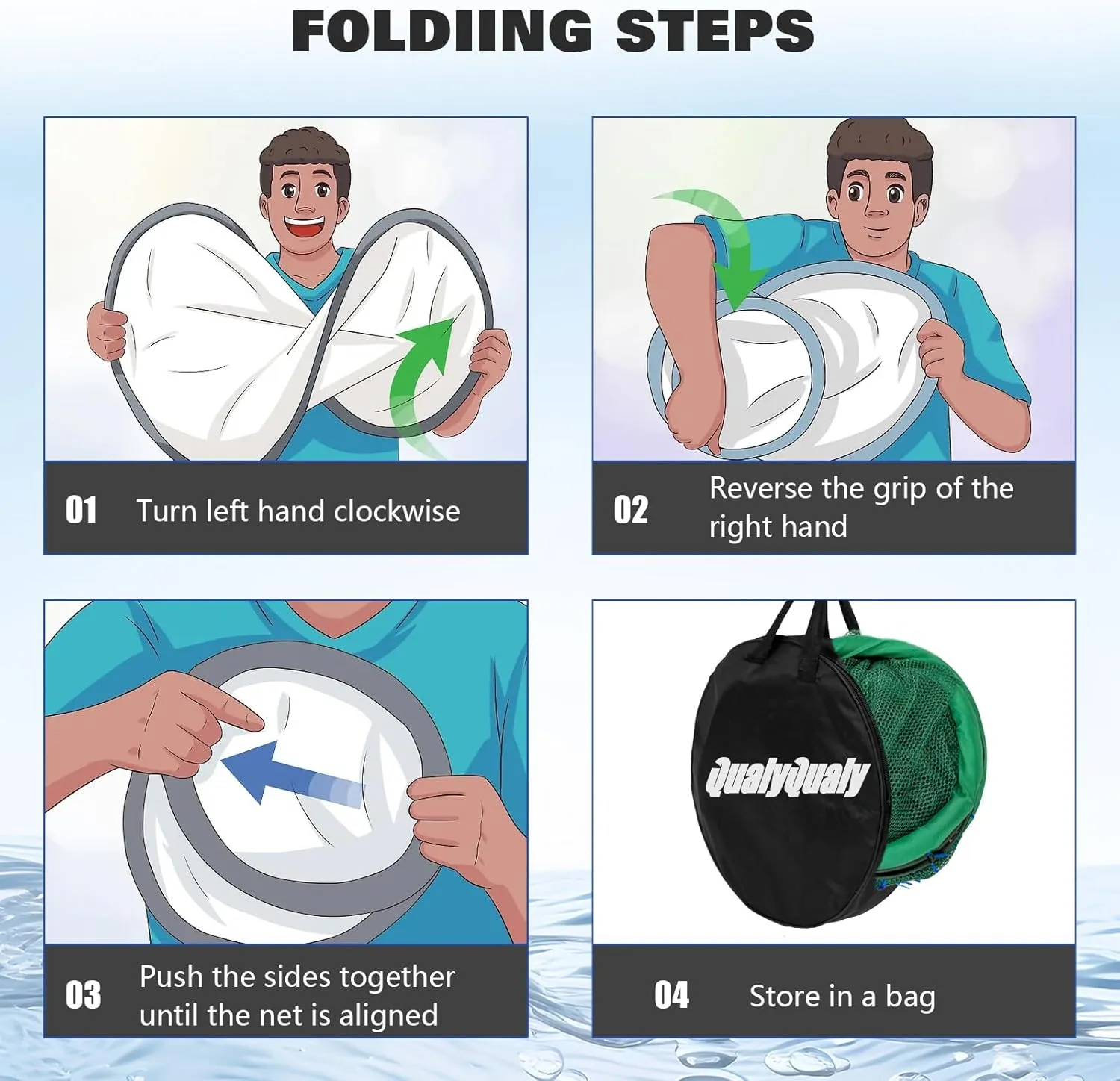 FOLDIING STEPS

01 Turn left hand clockwise

02 Reverse the grip of the right hand

03 Push the sides together until the net is aligned

QualyQualy

04 Store in a bag