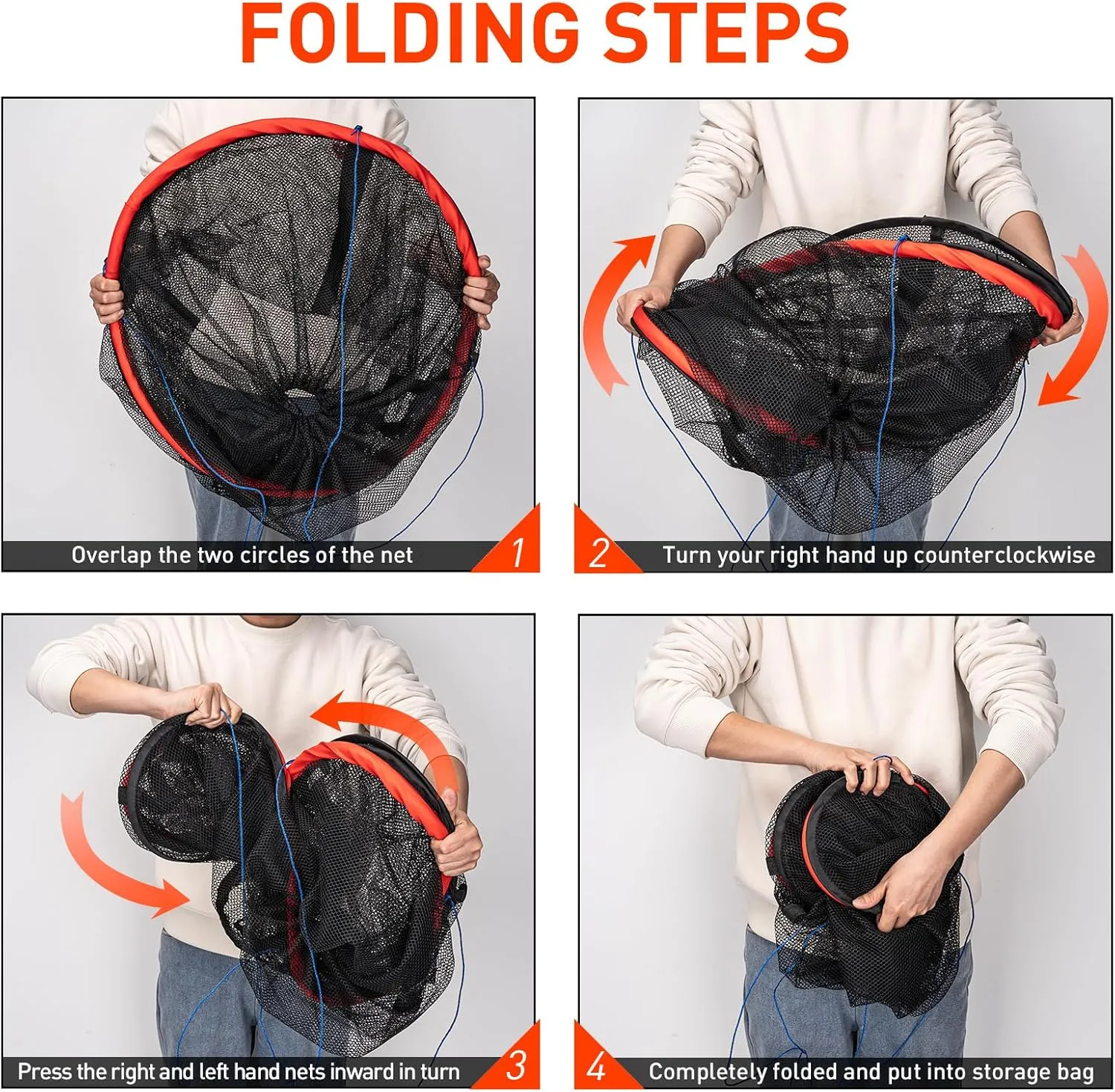 FOLDING STEPS

Overlap the two circles of the net 1

2 Turn your right hand up counterclockwise

Press the right and left hand nets inward in turn 3

4 Completely folded and put into storage bag