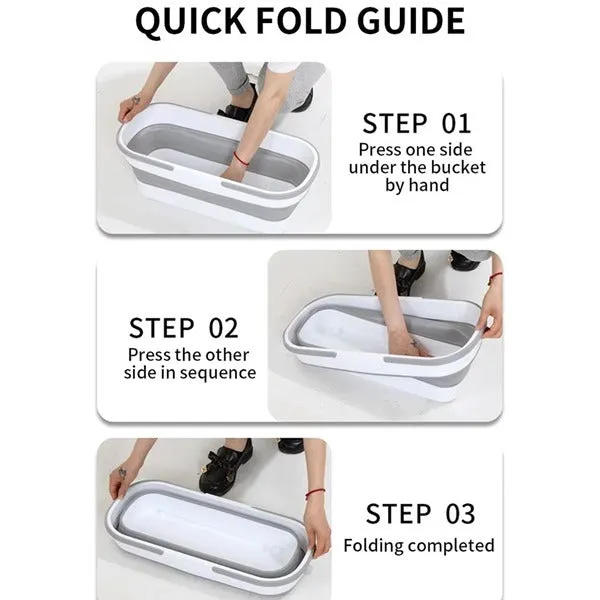 QUICK FOLD GUIDE

STEP 01
Press one side under the bucket by hand

STEP 02
Press the other side in sequence

STEP 03
Folding completed