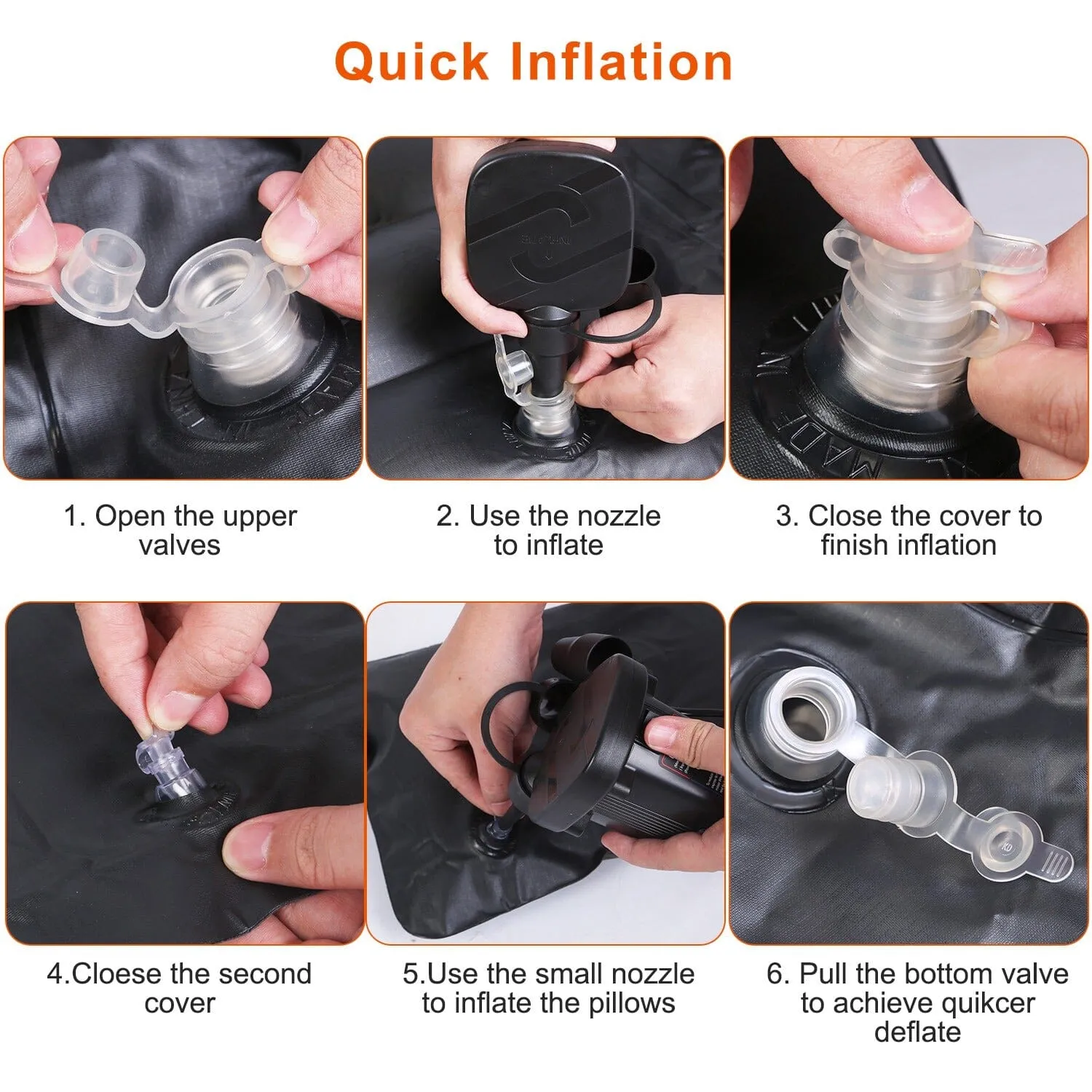 Quick Inflation

1. Open the upper valves

2. Use the nozzle to inflate

3. Close the cover to finish inflation

4.Cloese the second cover

5.Use the small nozzle to inflate the pillows

6. Pull the bottom valve to achieve quikcer deflate