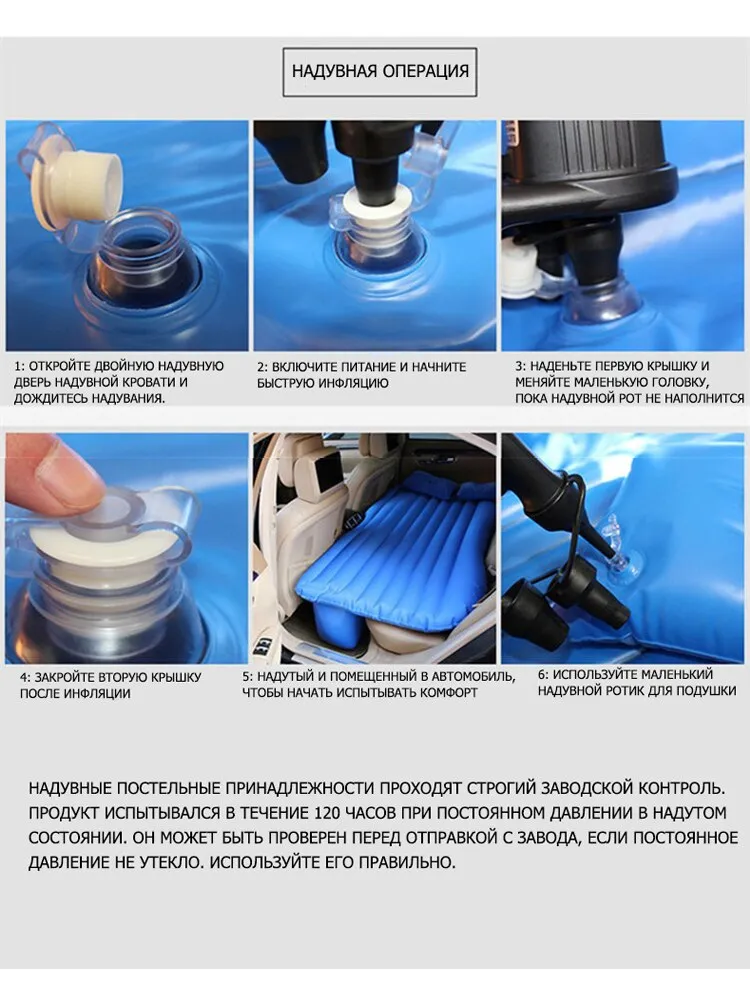 НАДУВНАЯ ОПЕРАЦИЯ

1: ОТКРОЙТЕ ДВОЙНУЮ НАДУВНУЮ ДВЕРЬ НАДУВНОЙ КРОВАТИ И ДОЖДИТЕСЬ НАДУВАНИЯ.

2: ВКЛЮЧИТЕ ПИТАНИЕ И НАЧНИТЕ БЫСТРУЮ ИНФЛЯЦИЮ

3: НАДЕНЬТЕ ПЕРВУЮ КРЫШКУ И МЕНЯЙТЕ МАЛЕНЬКУЮ ГОЛОВКУ, ПОКА НАДУВНОЙ РОТ НЕ НАПОЛНИТСЯ

4: ЗАКРОЙТЕ ВТОРУЮ КРЫШКУ ПОСЛЕ ИНФЛЯЦИИ

5: НАДУТЫЙ И ПОМЕЩЕННЫЙ В АВТОМОБИЛЬ, ЧТОБЫ НАЧАТЬ ИСПЫТЫВАТЬ КОМФОРТ

6: ИСПОЛЬЗУЙТЕ МАЛЕНЬКИЙ НАДУВНОЙ РОТИК ДЛЯ ПОДУШКИ

НАДУВНЫЕ ПОСТЕЛЬНЫЕ ПРИНАДЛЕЖНОСТИ ПРОХОДЯТ СТРОГИЙ ЗАВОДСКОЙ КОНТРОЛЬ. ПРОДУКТ ИСПЫТЫВАЛСЯ В ТЕЧЕНИЕ 120 ЧАСОВ ПРИ ПОСТОЯННОМ ДАВЛЕНИИ В НАДУТОМ СОСТОЯНИИ. ОН МОЖЕТ БЫТЬ ПРОВЕРЕН ПЕРЕД ОТПРАВКОЙ С ЗАВОДА, ЕСЛИ ПОСТОЯННОЕ ДАВЛЕНИЕ НЕ УТЕКЛО. ИСПОЛЬЗУЙТЕ ЕГО ПРАВИЛЬНО.