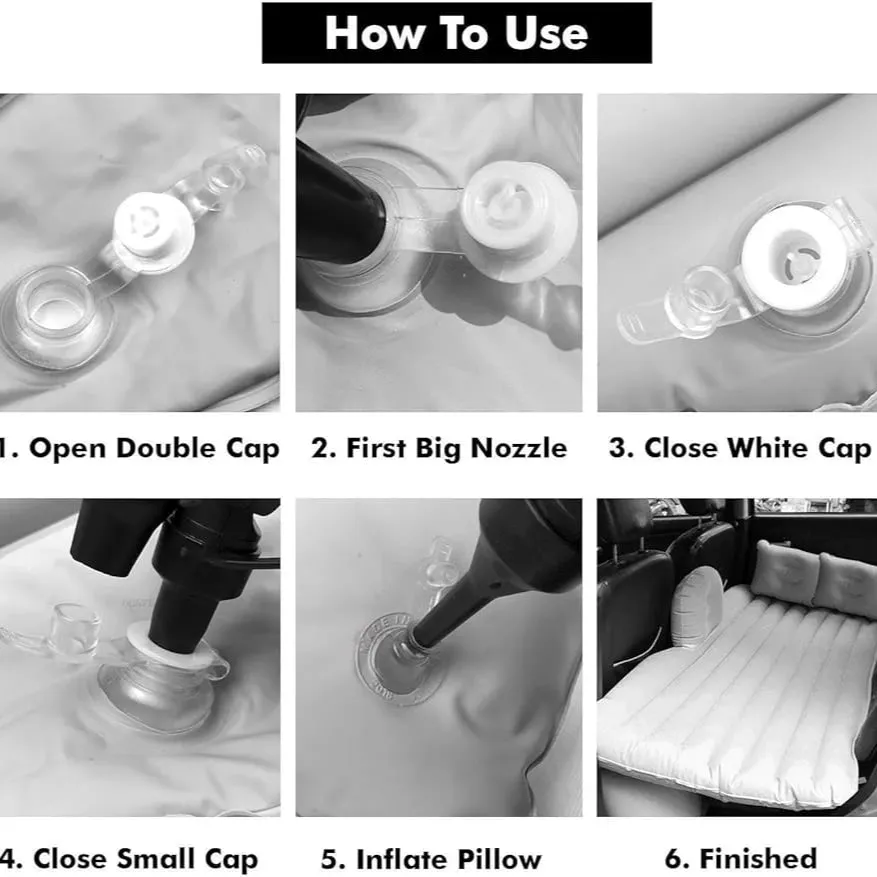 How To Use

1. Open Double Cap

2. First Big Nozzle

3. Close White Cap

4. Close Small Cap

5. Inflate Pillow

6. Finished