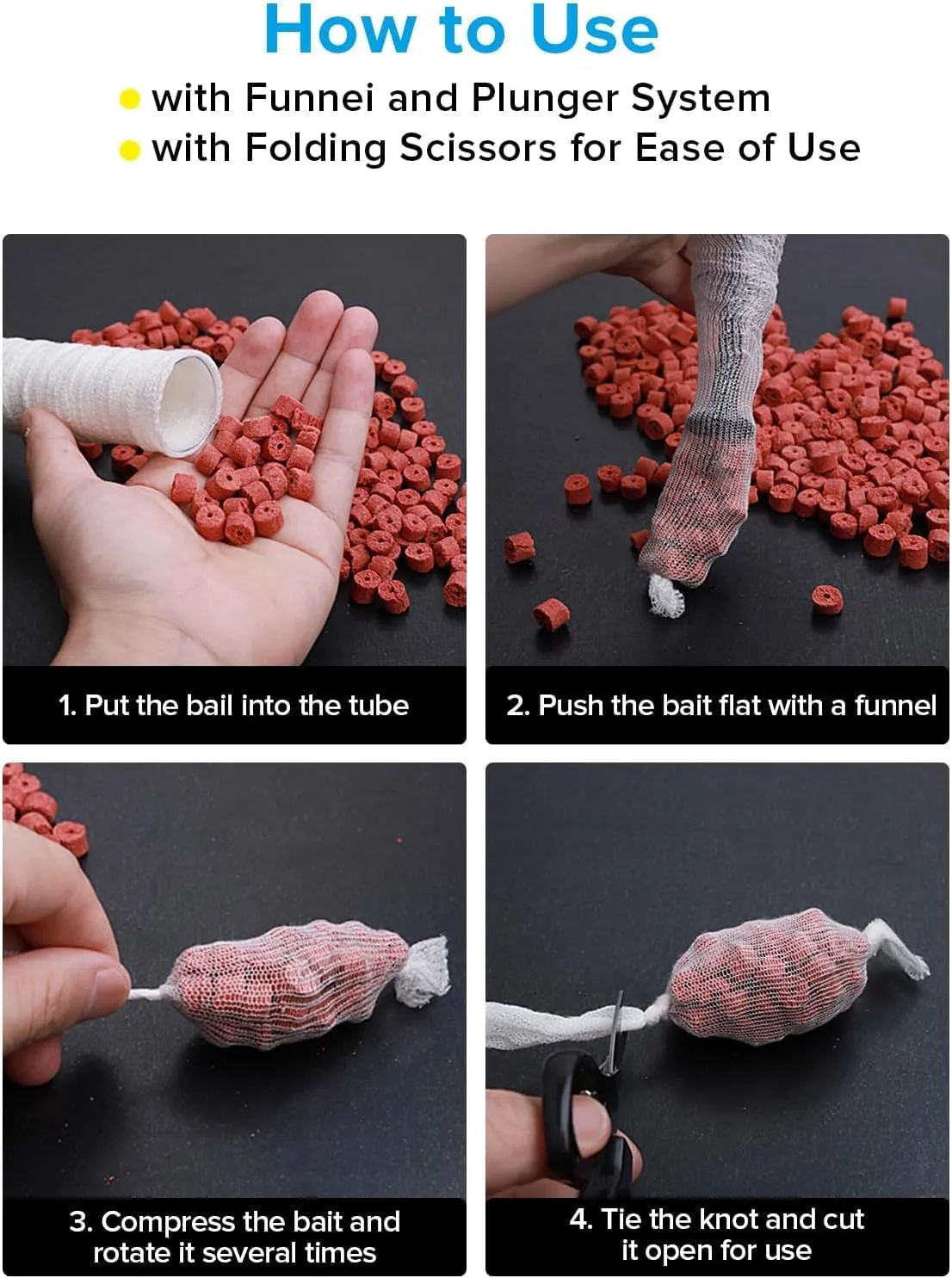 How to Use

with Funnei and Plunger System

with Folding Scissors for Ease of Use

1. Put the bail into the tube

2. Push the bait flat with a funnel

3. Compress the bait and rotate it several times

4. Tie the knot and cut it open for use